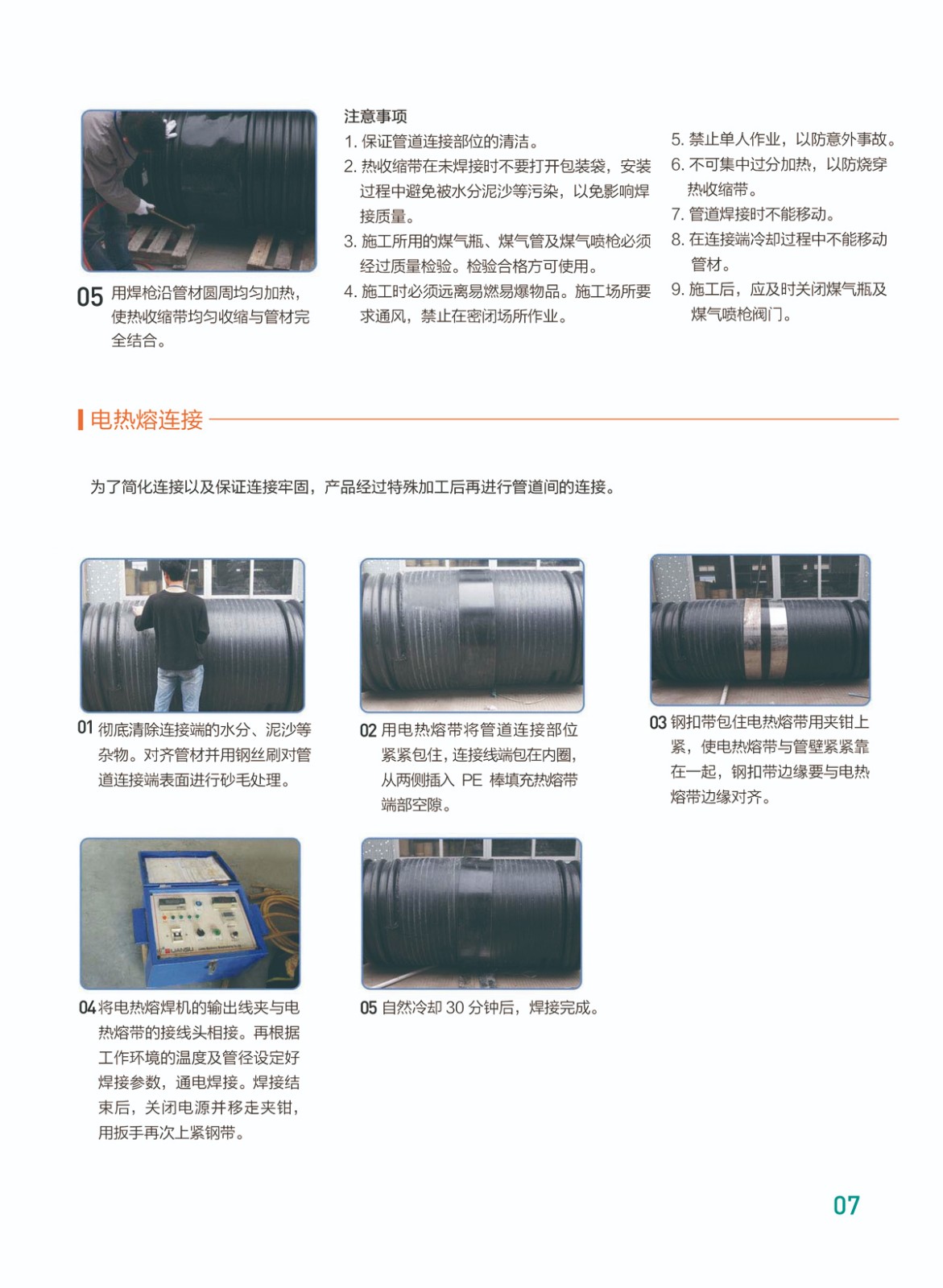 05 用焊枪沿管材圆周均匀加热，使热收缩带均匀收缩与管材完全结合。

注意事项
1. 保证管道连接部位的清洁。
2. 热收缩带在未焊接时不要打开包装袋，安装过程中避免被水分泥沙等污染，以免影响焊接质量。
3. 施工所用的煤气瓶、煤气管及煤气喷枪必须经过质量检验。检验合格方可使用。
4. 施工时必须远离易燃易爆物品。施工场所要求通风，禁止在密闭场所作业。

5. 禁止单人作业，以防意外事故。
6. 不可集中过分加热，以防烧穿热收缩带。
7. 管道焊接时不能移动。
8. 在连接端冷却过程中不能移动管材。
9. 施工后，应及时关闭煤气瓶及煤气喷枪阀门。

电热熔连接

为了简化连接以及保证连接牢固，产品经过特殊加工后再进行管道间的连接。

01 彻底清除连接端的水分、泥沙等杂物。对齐管材并用钢丝刷对管道连接端表面进行砂毛处理。

02 用电热熔带将管道连接部位紧紧包住，连接线端包在内圈，从两侧插入 PE 棒填充热熔带端部空隙。

03 钢扣带包住电热熔带用夹钳上紧，使电热熔带与管壁紧紧靠在一起，钢扣带边缘要与电热熔带边缘对齐。

04 将电热熔焊机的输出线夹与电热熔带的接线头相接。再根据工作环境的温度及管径设定好焊接参数，通电焊接。焊接结束后，关闭电源并移走夹钳，用扳手再次上紧钢带。

05 自然冷却 30 分钟后，焊接完成。

07