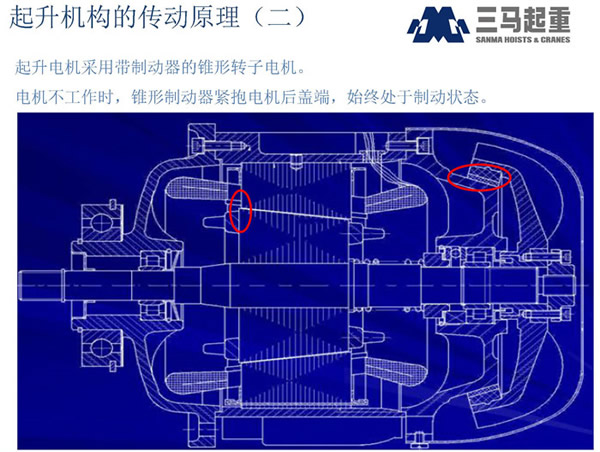 起升机构的传动原理（二）

三马起重
SANMA HOISTS & CRANES

起升电机采用带制动器的锥形转子电机。

电机不工作时，锥形制动器紧抱电机后盖端，始终处于制动状态。